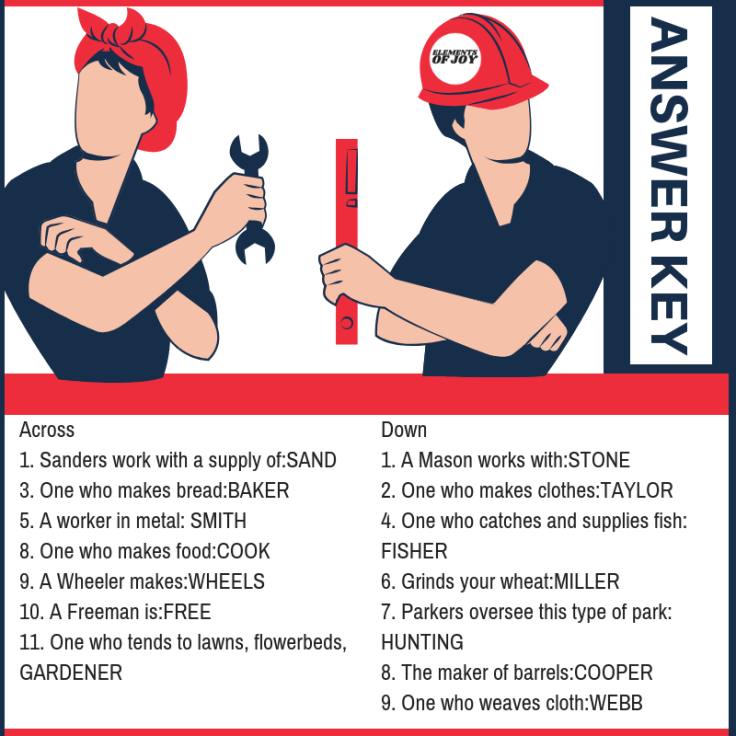 ELEMENTS OF JOY

ANSWER KEY

Across
1. Sanders work with a supply of:SAND
3. One who makes bread:BAKER
5. A worker in metal: SMITH
8. One who makes food:COOK
9. A Wheeler makes:WHEELS
10. A Freeman is:FREE
11. One who tends to lawns, flowerbeds, GARDENER

Down
1. A Mason works with:STONE
2. One who makes clothes:TAYLOR
4. One who catches and supplies fish: FISHER
6. Grinds your wheat:MILLER
7. Parkers oversee this type of park: HUNTING
8. The maker of barrels:COOPER
9. One who weaves cloth:WEBB